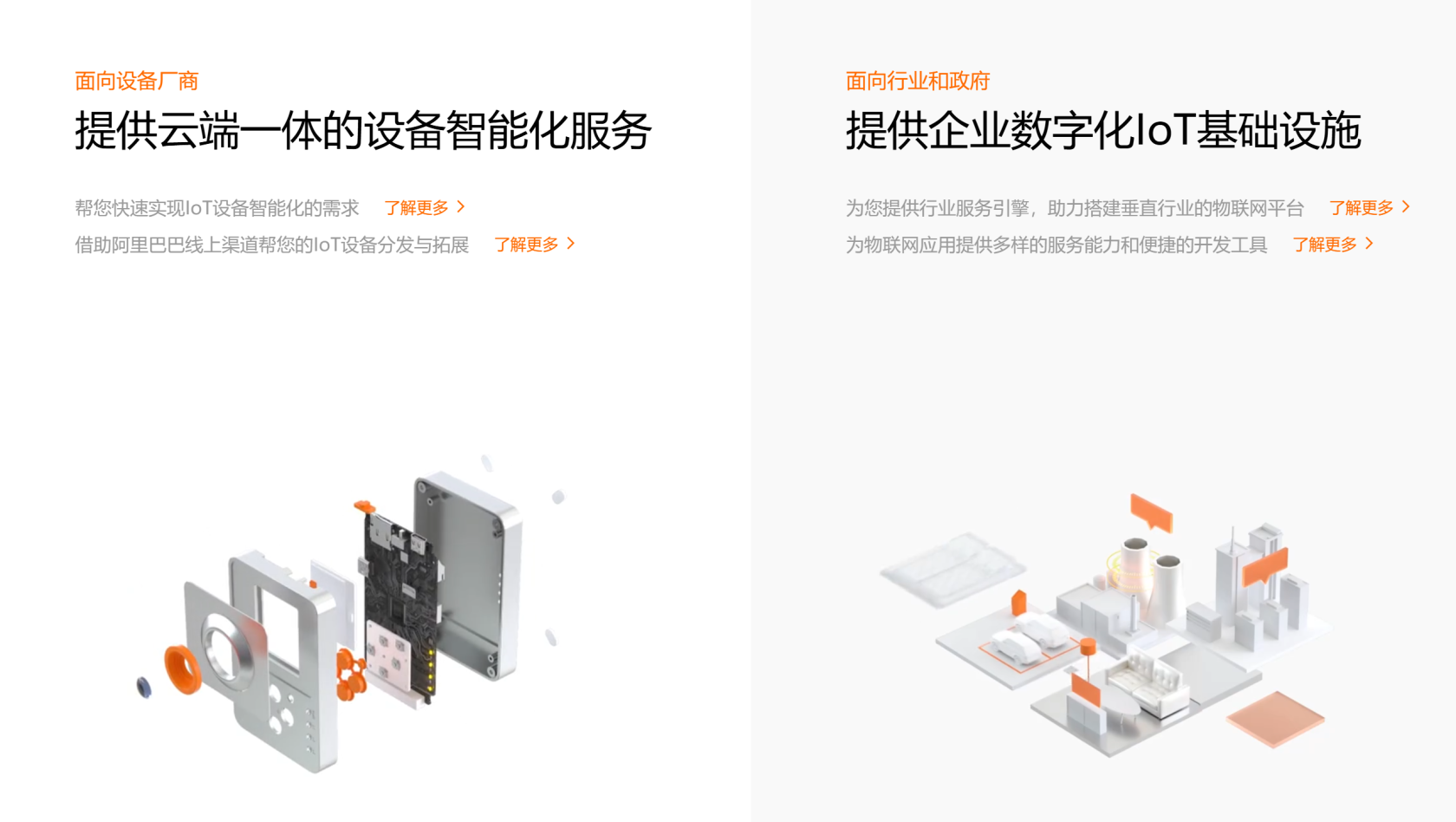 面向设备厂商

提供云端一体的设备智能化服务

帮您快速实现IoT设备智能化的需求 了解更多 >

借助阿里巴巴线上渠道帮您的IoT设备分发与拓展 了解更多 >

面向行业和政府

提供企业数字化IoT基础设施

为您提供行业服务引擎，助力搭建垂直行业的物联网平台 了解更多 >

为物联网应用提供多样的服务能力和便捷的开发工具 了解更多 >