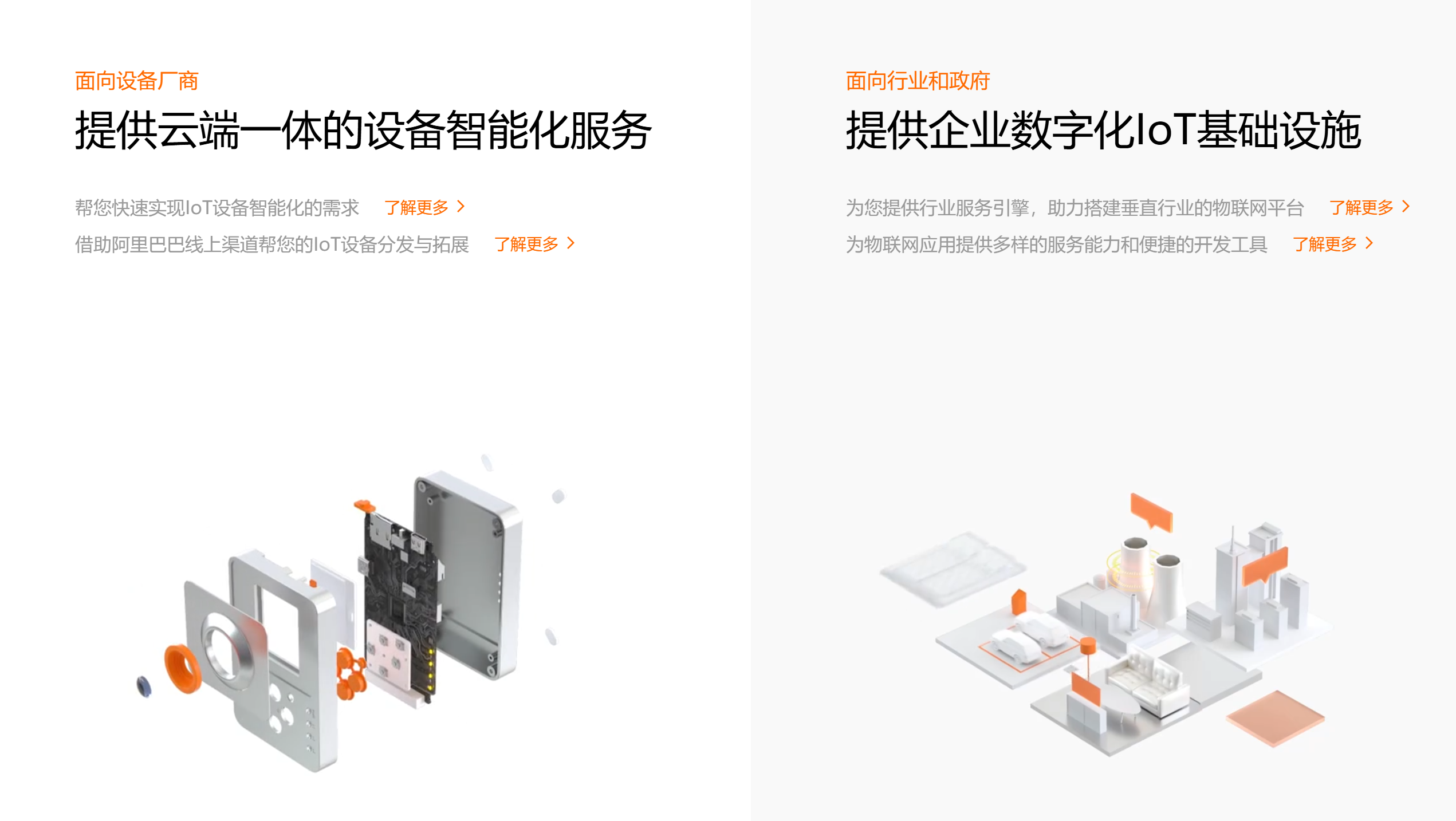 面向设备厂商

提供云端一体的设备智能化服务

帮您快速实现IoT设备智能化的需求 了解更多 >

借助阿里巴巴线上渠道帮您的IoT设备分发与拓展 了解更多 >

面向行业和政府

提供企业数字化IoT基础设施

为您提供行业服务引擎，助力搭建垂直行业的物联网平台 了解更多 >

为物联网应用提供多样的服务能力和便捷的开发工具 了解更多 >